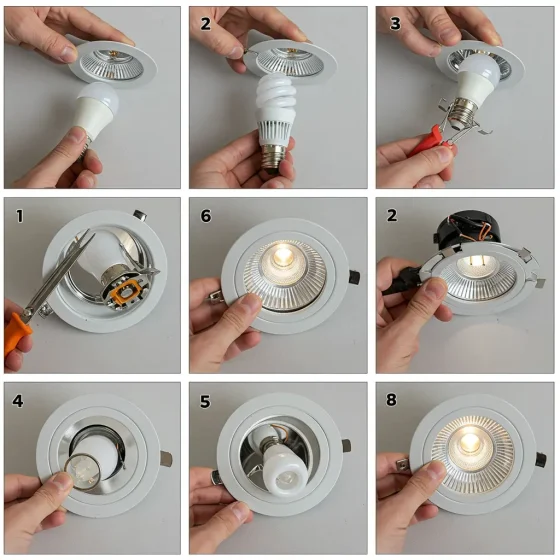 2

3

1

6

2

4

5

8